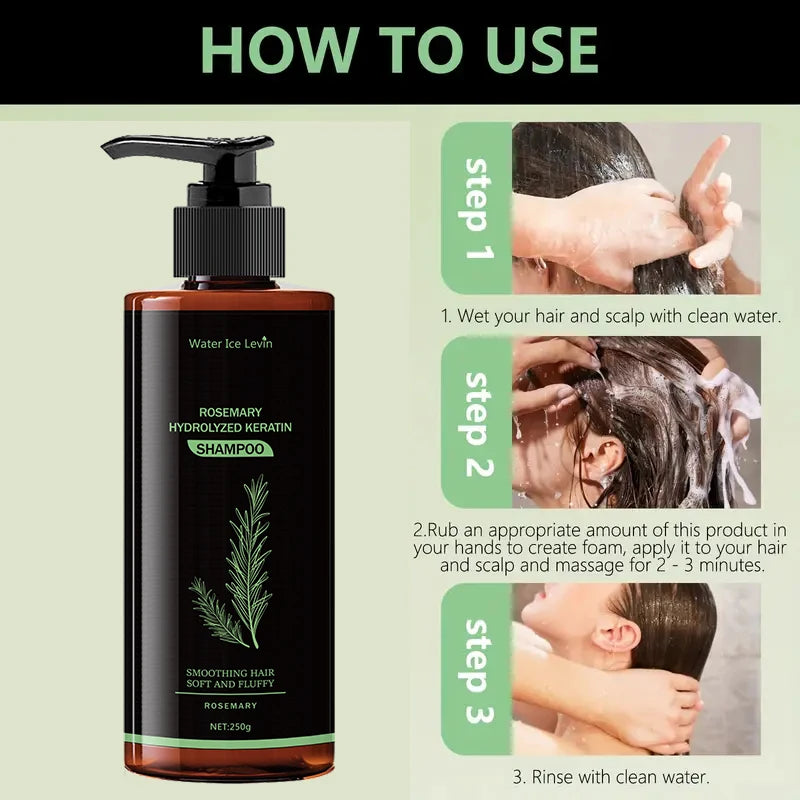 HOW TO USE

Water Ice Levin

ROSEMARY
HYDROLYZED KERATIN
SHAMPOO

SMOOTHING HAIR
SOFT AND FLUFFY

ROSEMARY

NET:250g

step 1

1. Wet your hair and scalp with clean water.

step 2

2.Rub an appropriate amount of this product in your hands to create foam, apply it to your hair and scalp and massage for 2 - 3 minutes.

step 3

3. Rinse with clean water.