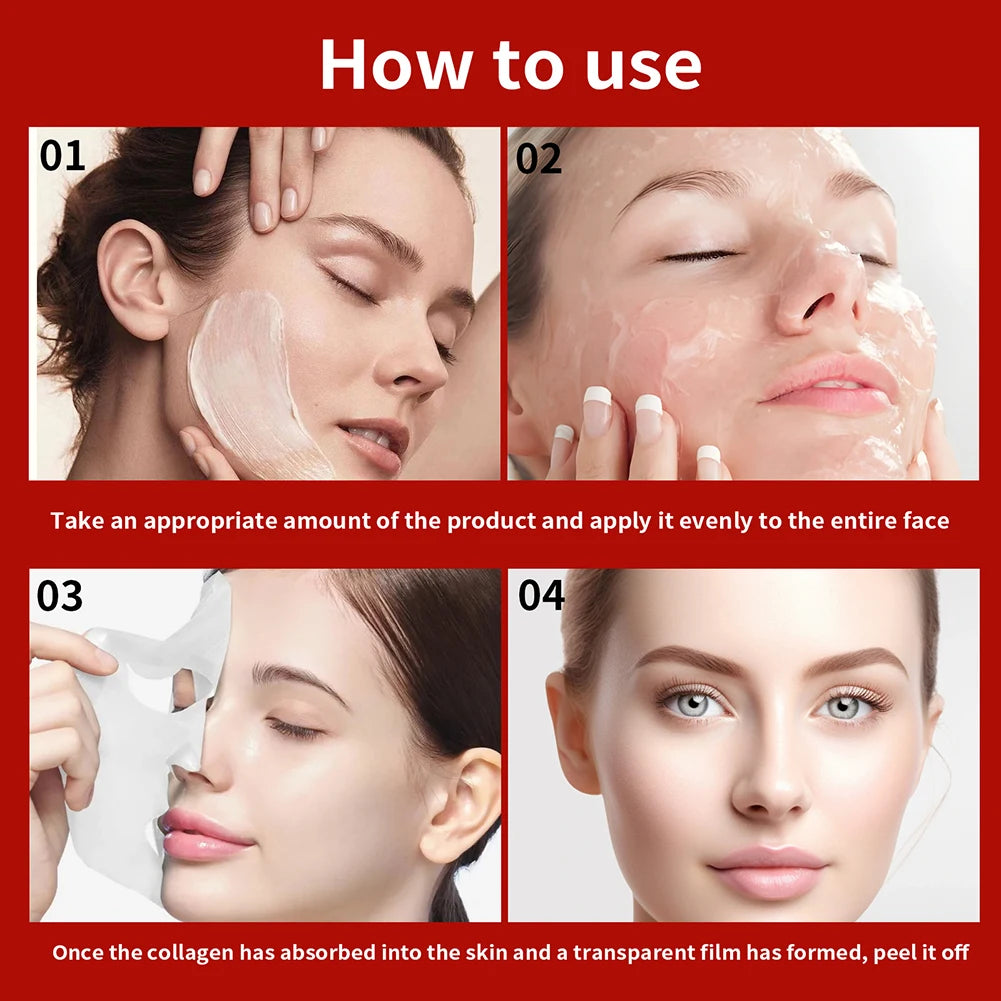 How to use

01

02

Take an appropriate amount of the product and apply it evenly to the entire face

03

04

Once the collagen has absorbed into the skin and a transparent film has formed, peel it off