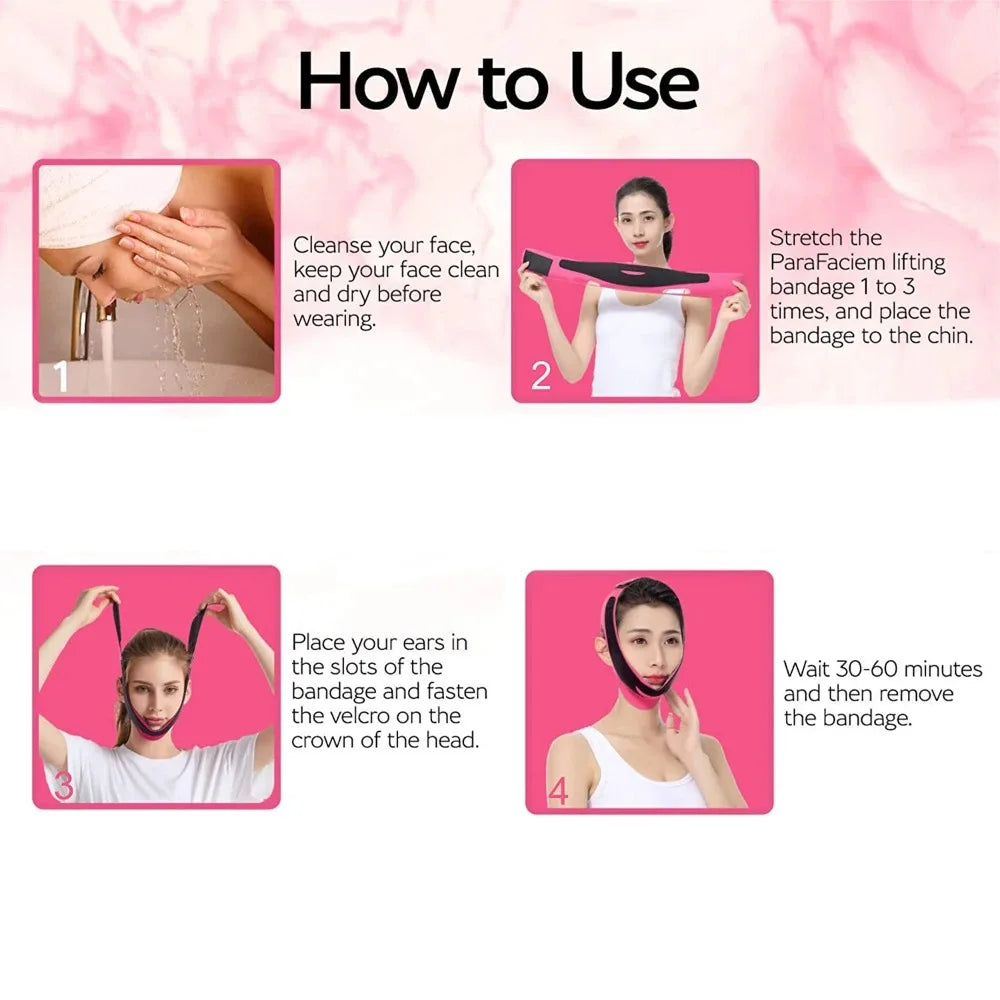 How to Use

1

Cleanse your face, keep your face clean and dry before wearing.

2

Stretch the ParaFaciem lifting bandage 1 to 3 times, and place the bandage to the chin.

3

Place your ears in the slots of the bandage and fasten the velcro on the crown of the head.

4

Wait 30-60 minutes and then remove the bandage.